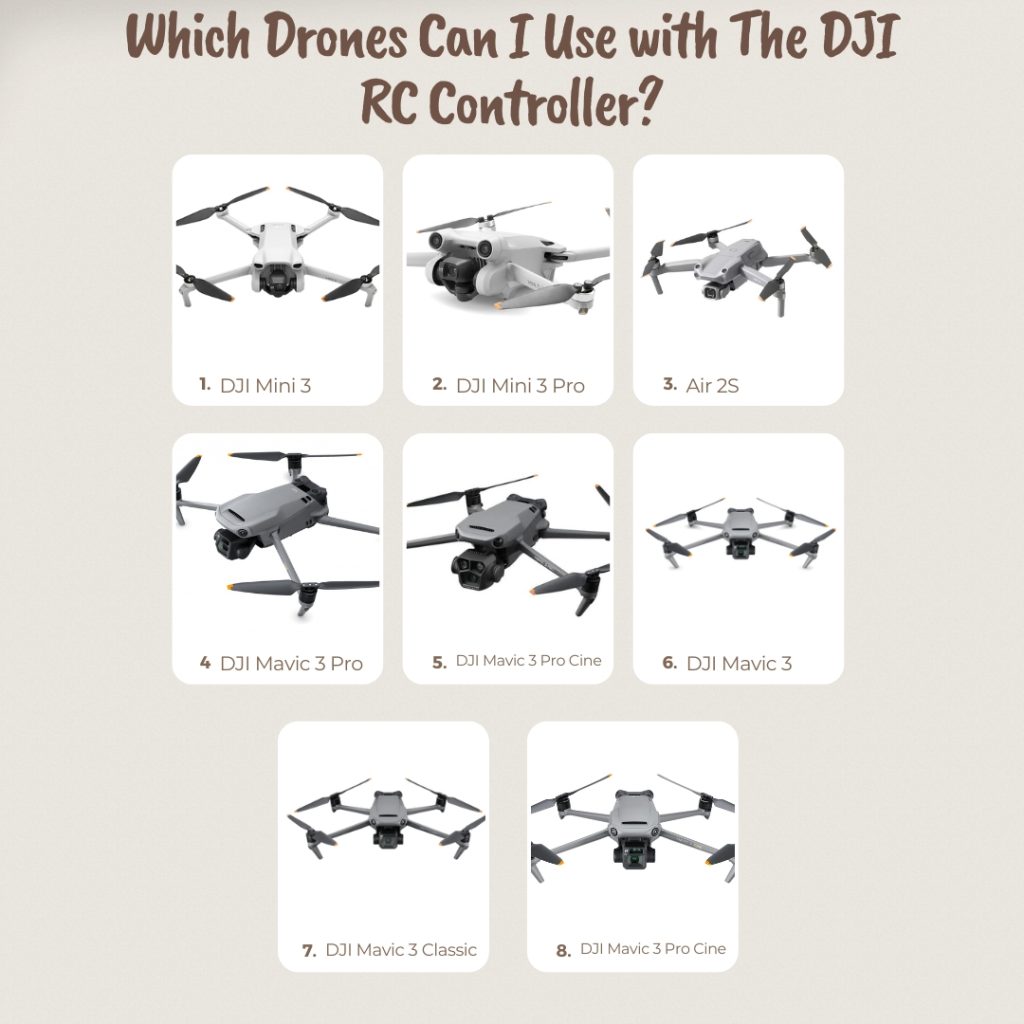 Which Drones Can I Use with The DJI RC Controller?

1. DJI Mini 3

2. DJI Mini 3 Pro

3. Air 2S

4 DJI Mavic 3 Pro

5. DJI Mavic 3 Pro Cine

6. DJI Mavic 3

7. DJI Mavic 3 Classic

8. DJI Mavic 3 Pro Cine