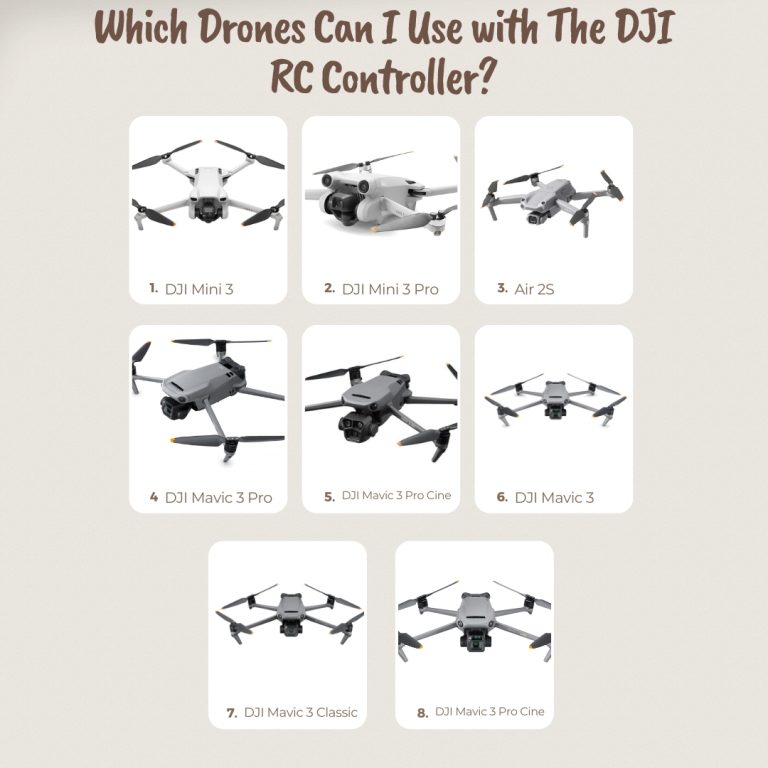 Which Drones Can I Use with The DJI RC Controller?

1. DJI Mini 3

2. DJI Mini 3 Pro

3. Air 2S

4 DJI Mavic 3 Pro

5. DJI Mavic 3 Pro Cine

6. DJI Mavic 3

7. DJI Mavic 3 Classic

8. DJI Mavic 3 Pro Cine